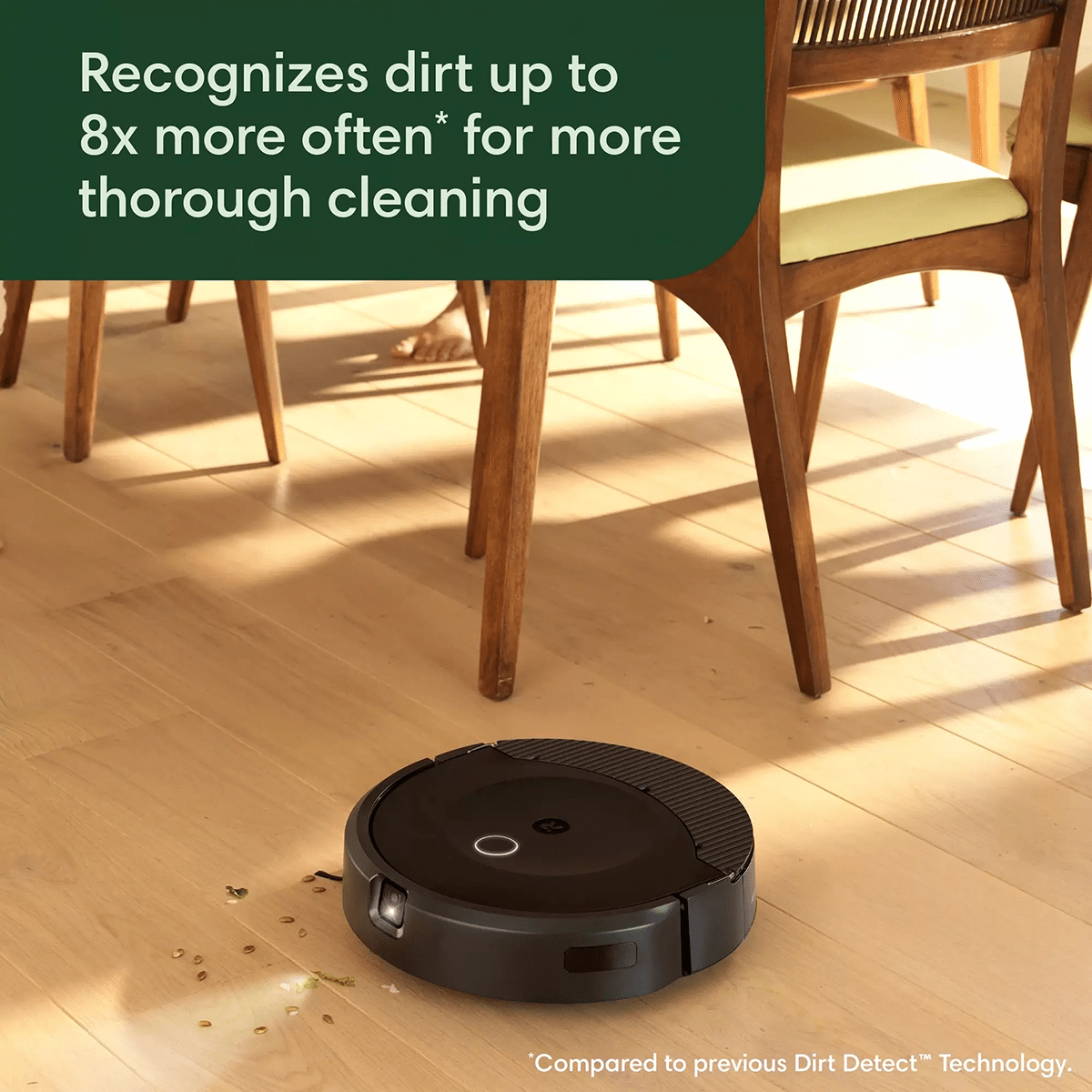 Recognizes dirt up to 8x more often* for more thorough cleaning

*Compared to previous Dirt Detect™ Technology.