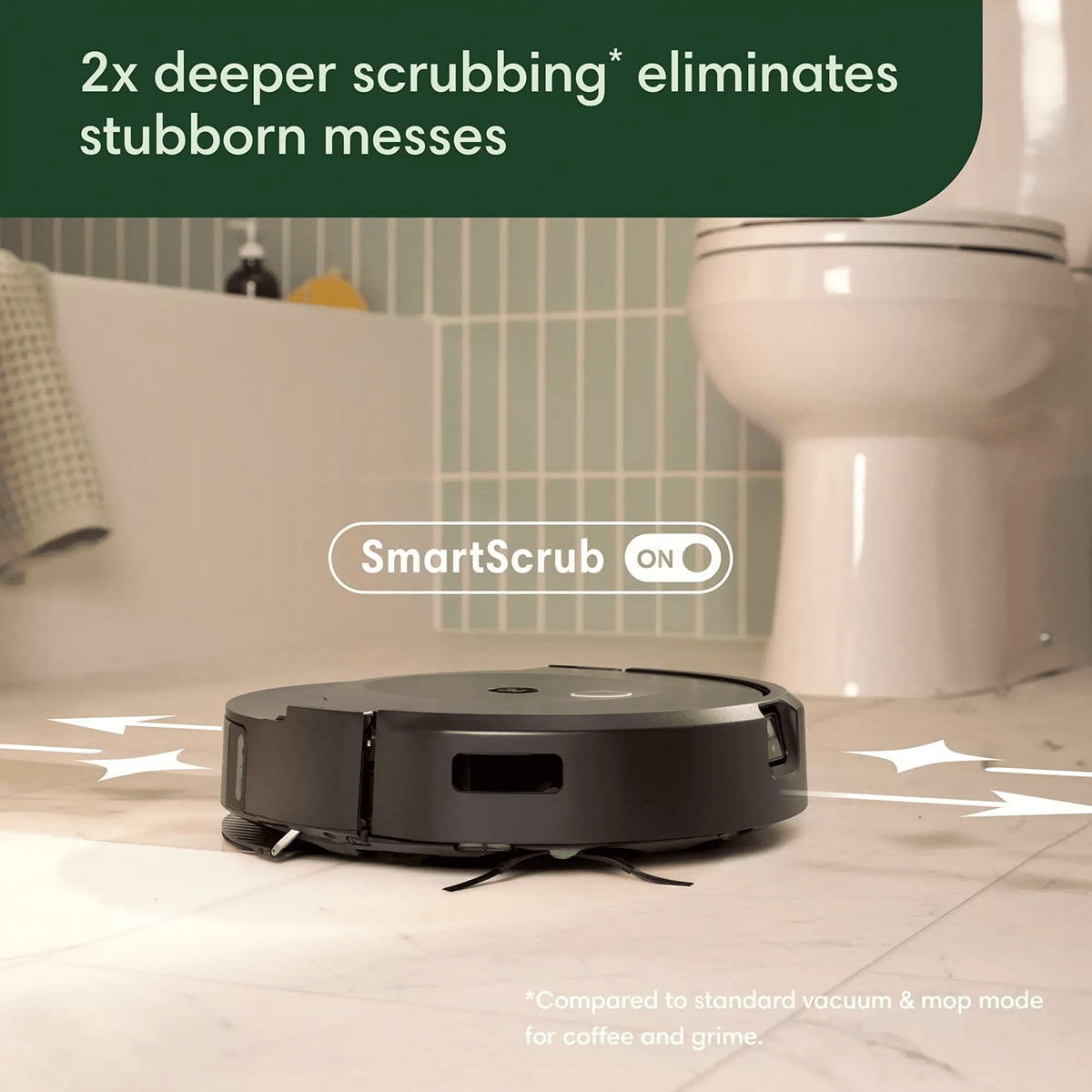 2x deeper scrubbing* eliminates stubborn messes

SmartScrub ON

*Compared to standard vacuum & mop mode for coffee and grime.